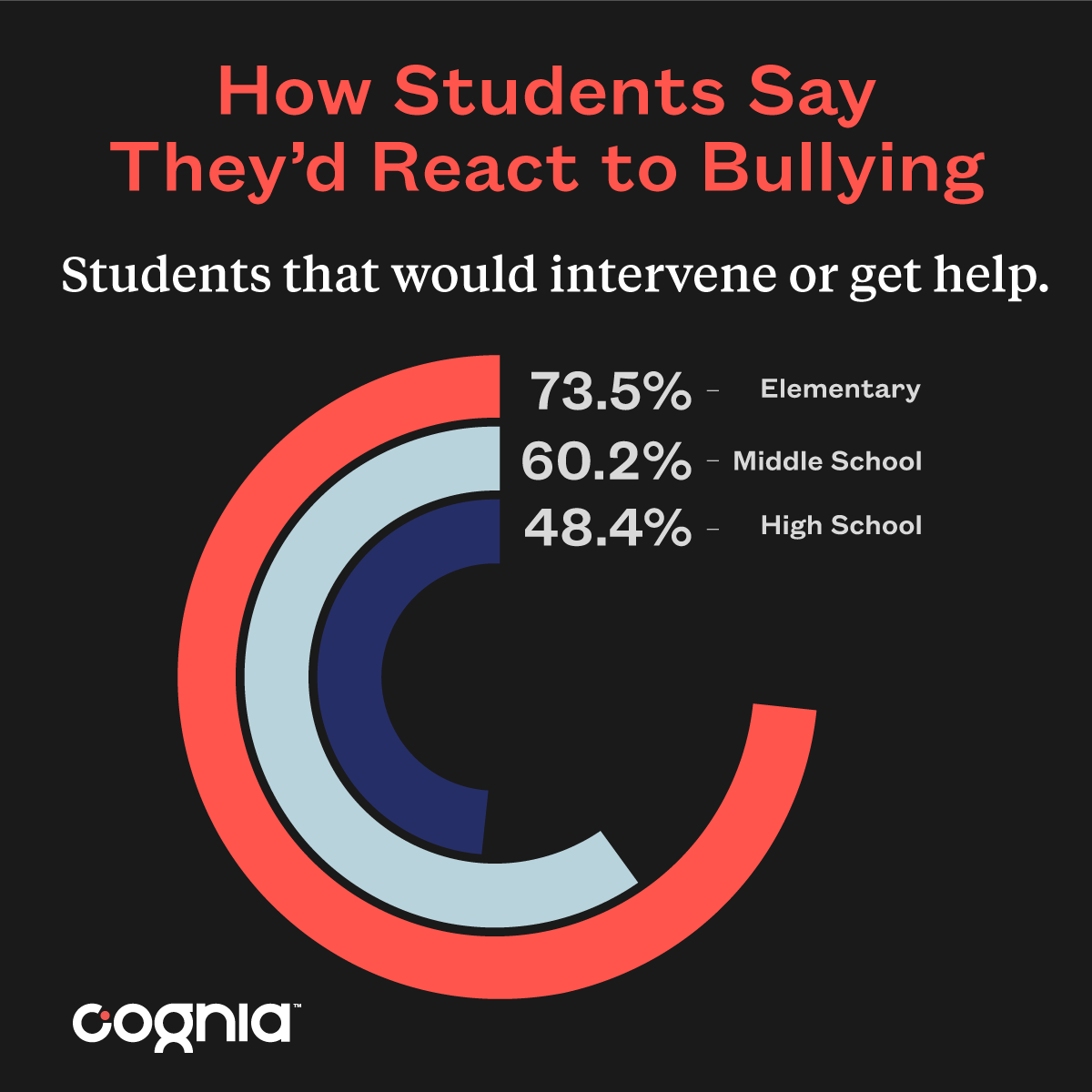 How Students Say They'd React to Bullying

Students that would intervene or get help.

73.5% – Elementary
60.2% – Middle School
48.4% – High School

cognia™